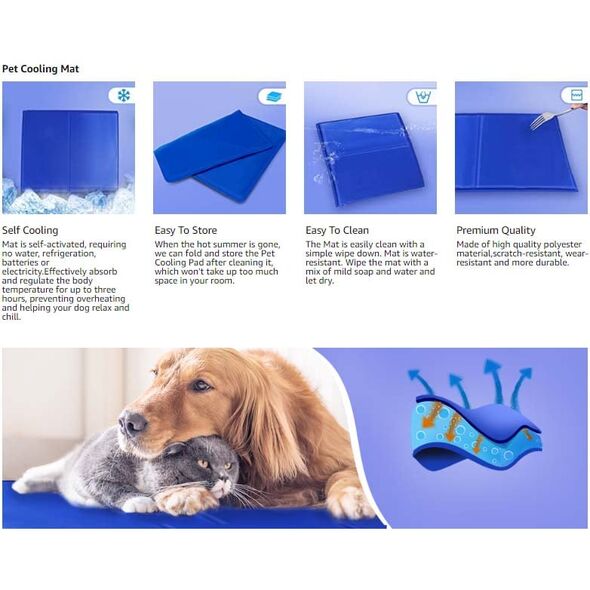 Pet Cooling Mat

Self Cooling
Mat is self-activated, requiring no water, refrigeration, batteries or electricity.Effectively absorb and regulate the body temperature for up to three hours, preventing overheating and helping your dog relax and chill.

Easy To Store
When the hot summer is gone, we can fold and store the Pet Cooling Pad after cleaning it, which won't take up too much space in your room.

Easy To Clean
The Mat is easily clean with a simple wipe down. Mat is water-resistant. Wipe the mat with a mix of mild soap and water and let dry.

Premium Quality
Made of high quality polyester material,scratch-resistant, wear-resistant and more durable.