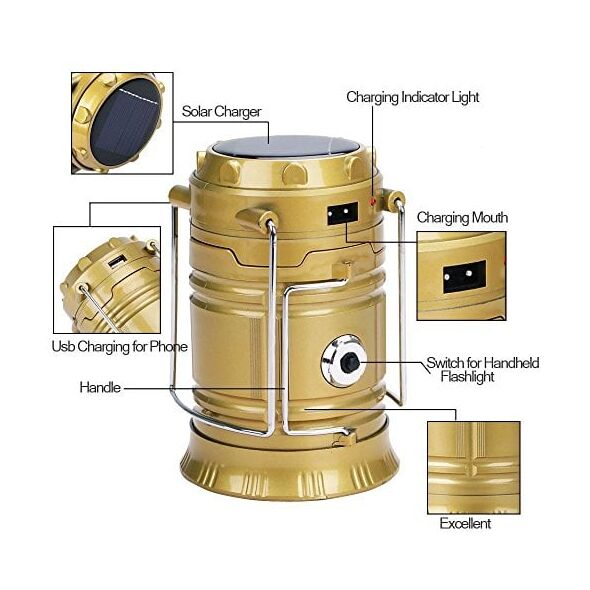 Solar Charger

Charging Indicator Light

Charging Mouth

Usb Charging for Phone

Handle

Switch for Handheld Flashlight

Excellent