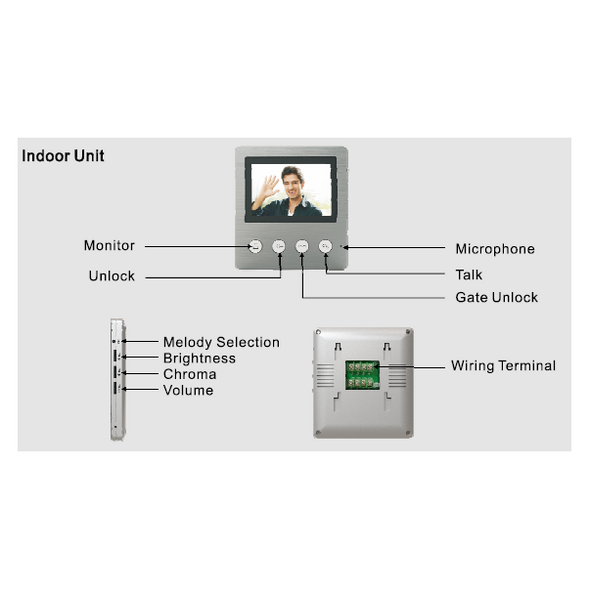 Indoor Unit

Monitor

Unlock

Microphone

Talk

Gate Unlock

Melody Selection
Brightness
Chroma
Volume

Wiring Terminal