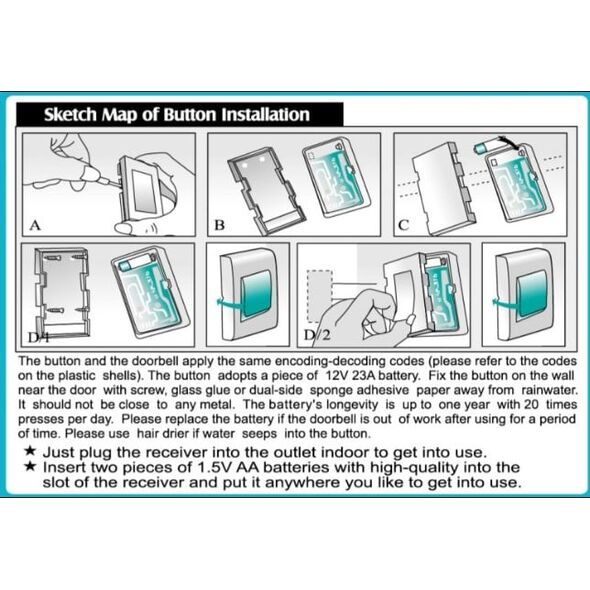 Sketch Map of Button Installation

A

B

C

D/1

D/2

The button and the doorbell apply the same encoding-decoding codes (please refer to the codes on the plastic shells). The button adopts a piece of 12V 23A battery. Fix the button on the wall near the door with screw, glass glue or dual-side sponge adhesive paper away from rainwater. It should not be close to any metal. The battery's longevity is up to one year with 20 times presses per day. Please replace the battery if the doorbell is out of work after using for a period of time. Please use hair drier if water seeps into the button.

★ Just plug the receiver into the outlet indoor to get into use.
★ Insert two pieces of 1.5V AA batteries with high-quality into the slot of the receiver and put it anywhere you like to get into use.