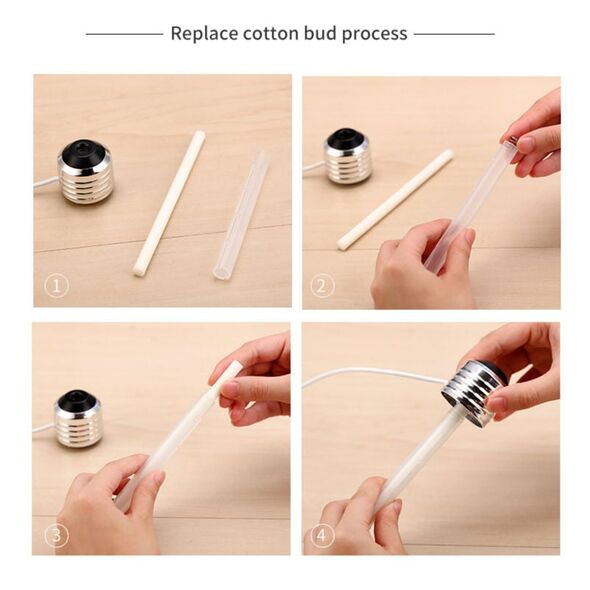 Replace cotton bud process

①

②

③

④