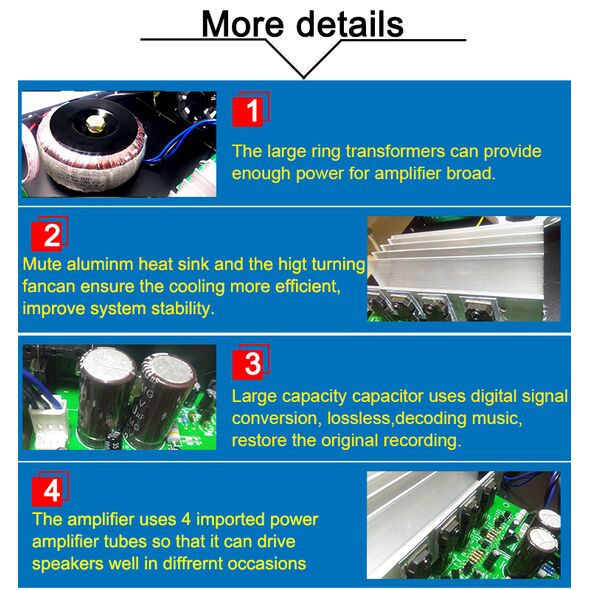 More details

1

The large ring transformers can provide enough power for amplifier broad.

2

Mute aluminm heat sink and the higt turning fancan ensure the cooling more efficient, improve system stability.

3

Large capacity capacitor uses digital signal conversion, lossless,decoding music, restore the original recording.

4

The amplifier uses 4 imported power amplifier tubes so that it can drive speakers well in diffrernt occasions