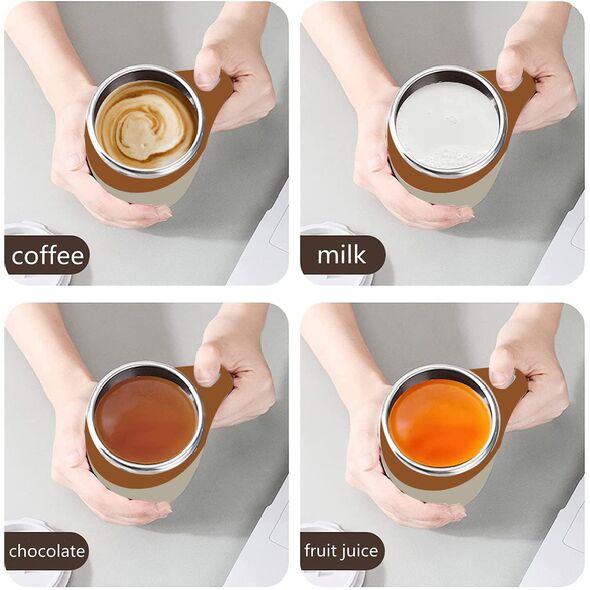 coffee

milk

chocolate

fruit juice