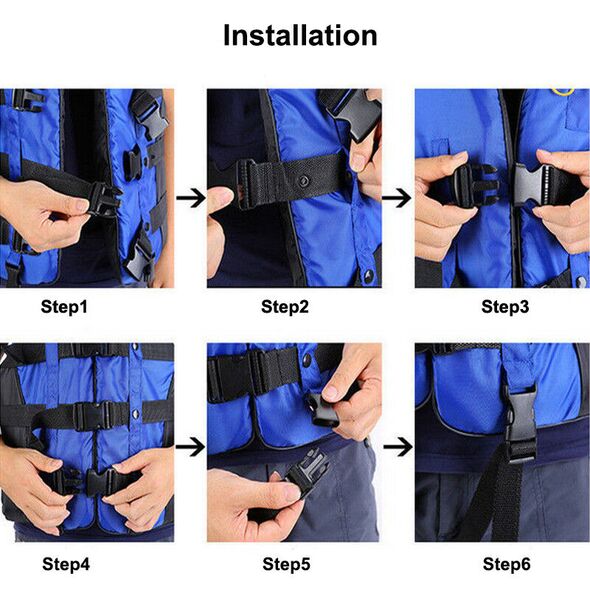 Installation

Step1

Step2

Step3

Step4

Step5

Step6