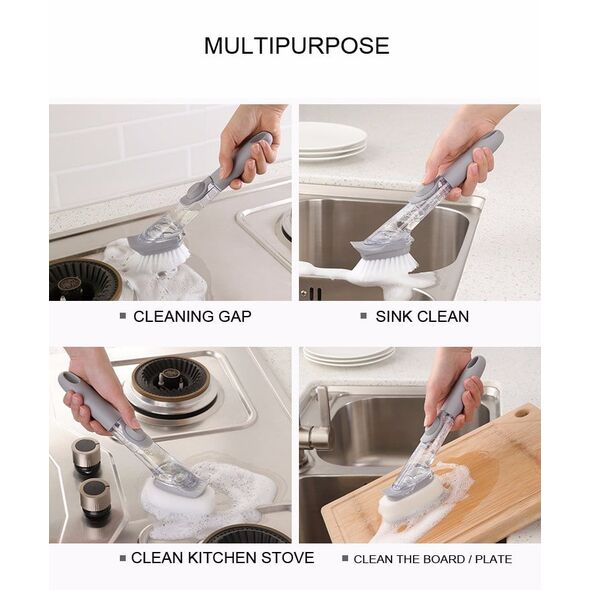 MULTIPURPOSE

■ CLEANING GAP

■ SINK CLEAN

■ CLEAN KITCHEN STOVE

■ CLEAN THE BOARD / PLATE