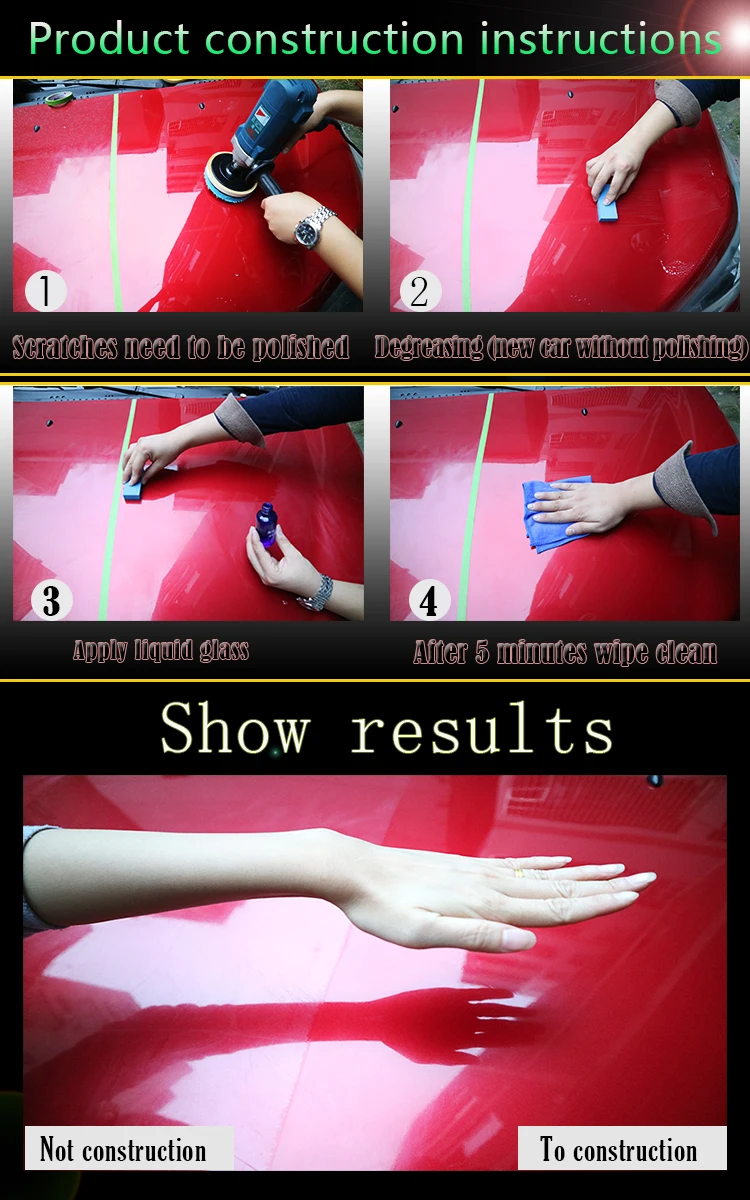 Product construction instructions

1

Scratches need to be polished

2

Degreasing (new car without polishing)

3

Apply liquid glass

4

After 5 minutes wipe clean

Show results

Not construction

To construction