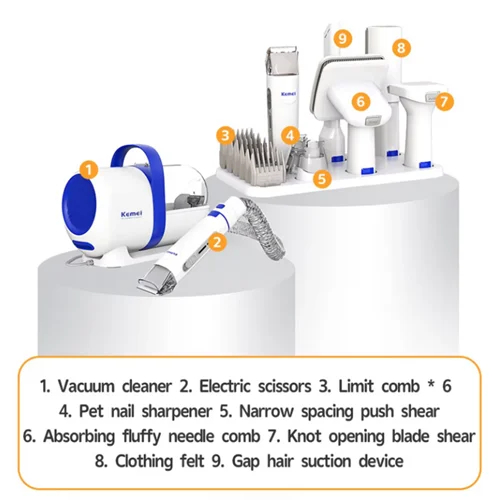 9
8
Kemei
6
7
3
4
5
1
Kemei
2

1. Vacuum cleaner 2. Electric scissors 3. Limit comb * 6
4. Pet nail sharpener 5. Narrow spacing push shear
6. Absorbing fluffy needle comb 7. Knot opening blade shear
8. Clothing felt 9. Gap hair suction device