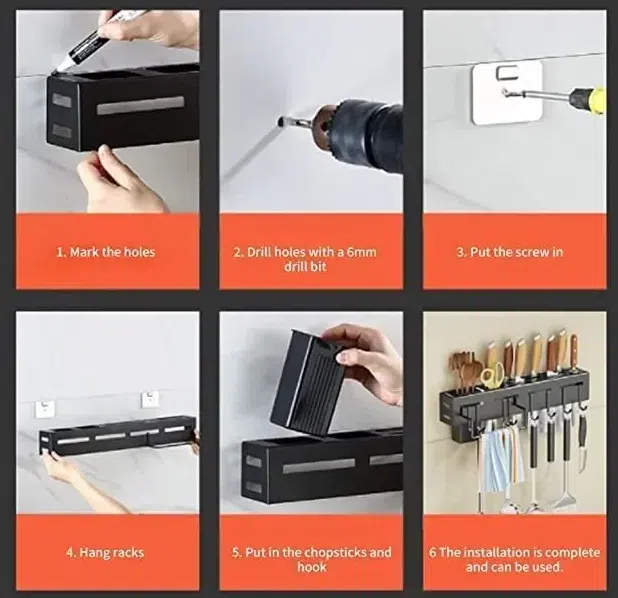 1. Mark the holes

2. Drill holes with a 6mm drill bit

3. Put the screw in

4. Hang racks

5. Put in the chopsticks and hook

6 The installation is complete and can be used.