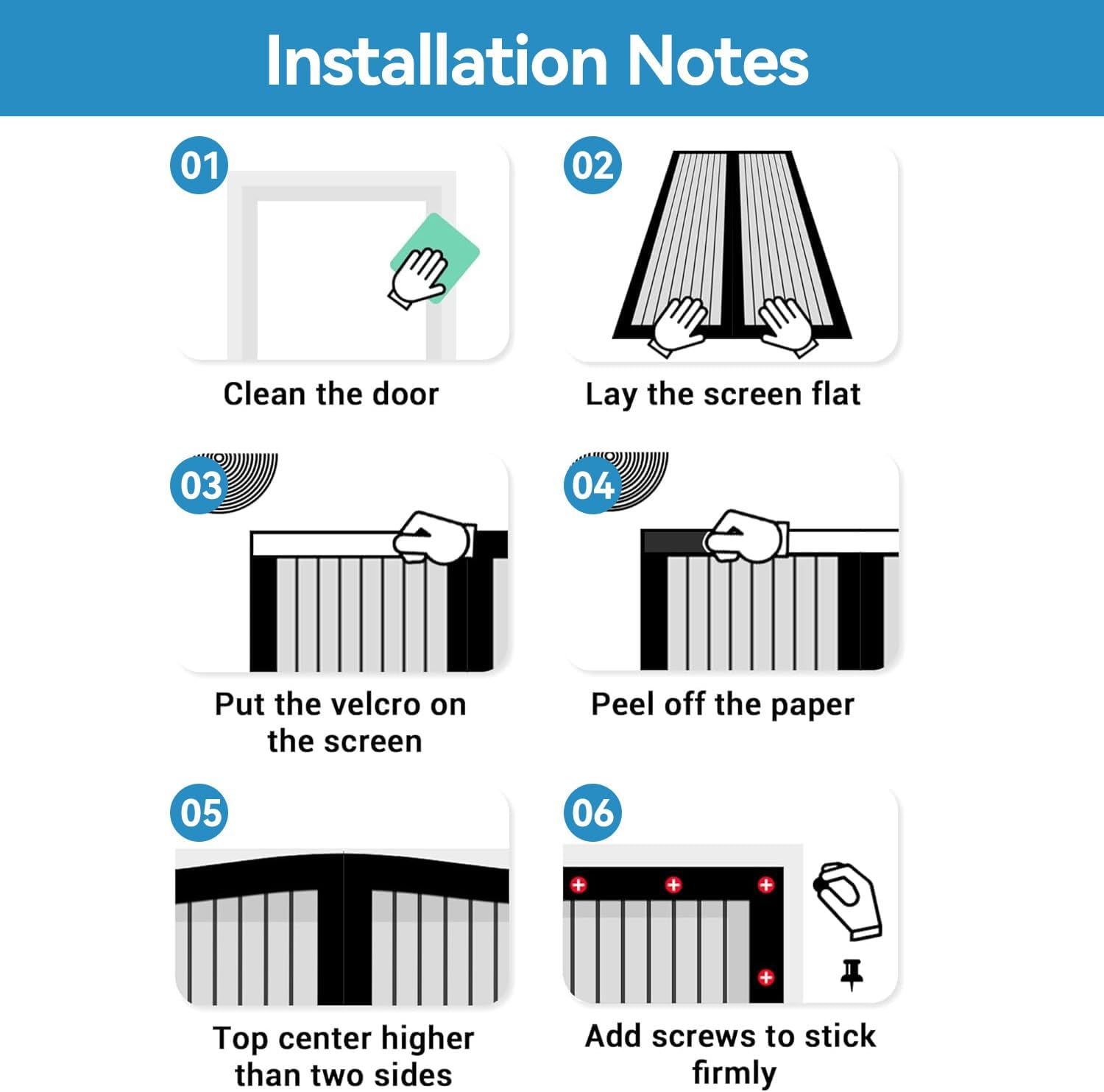 Installation Notes

01
Clean the door

02
Lay the screen flat

03
Put the velcro on the screen

04
Peel off the paper

05
Top center higher than two sides

06
Add screws to stick firmly