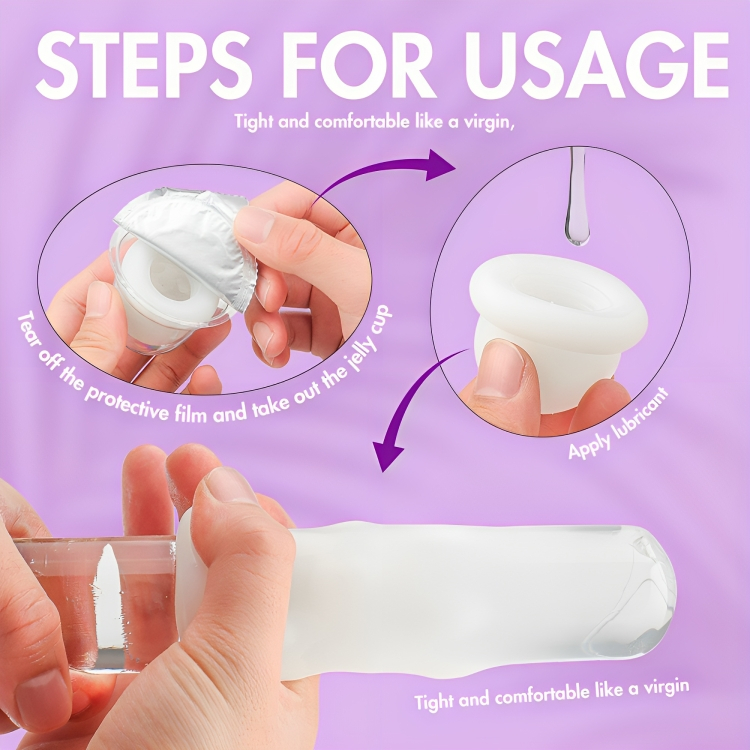 STEPS FOR USAGE

Tight and comfortable like a virgin,

Tear off the protective film and take out the jelly cup

Apply lubricant

Tight and comfortable like a virgin