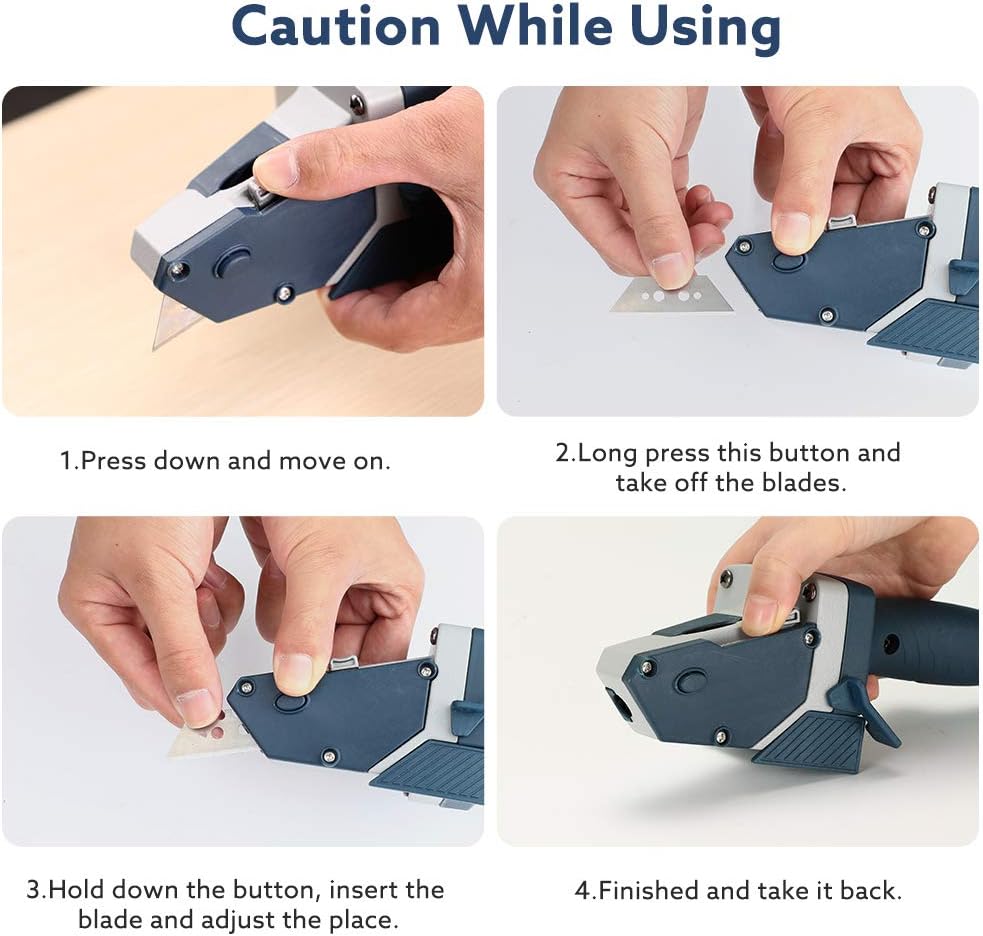 Caution While Using

1.Press down and move on.

2.Long press this button and take off the blades.

3.Hold down the button, insert the blade and adjust the place.

4.Finished and take it back.