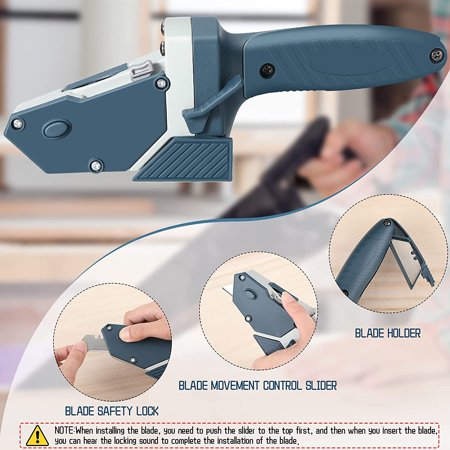 BLADE HOLDER

BLADE MOVEMENT CONTROL SLIDER

BLADE SAFETY LOCK

NOTE:When installing the blade, you need to push the slider to the top first, and then when you insert the blade, you can hear the locking sound to complete the installation of the blade.