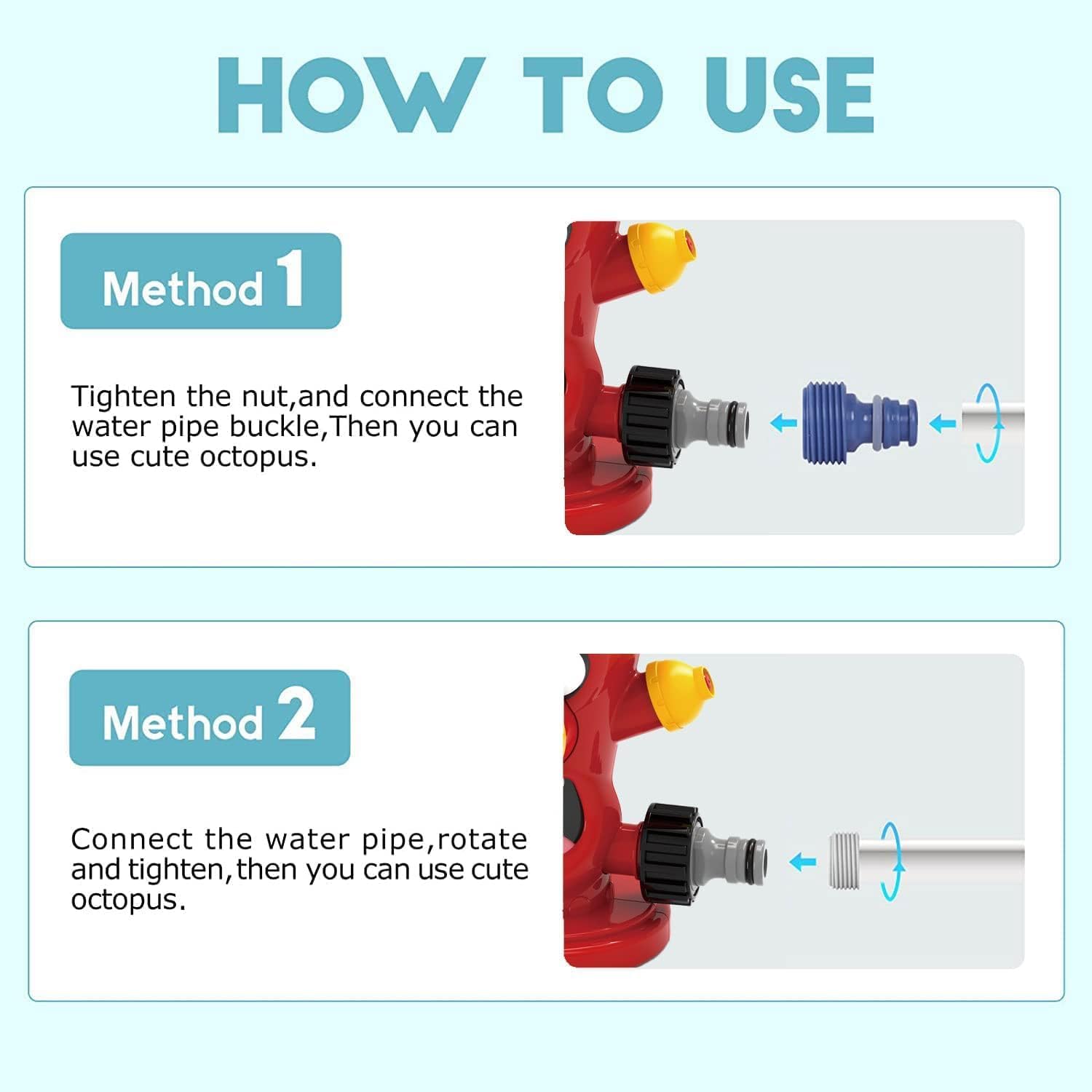 HOW TO USE

Method 1

Tighten the nut,and connect the water pipe buckle,Then you can use cute octopus.

Method 2

Connect the water pipe,rotate and tighten,then you can use cute octopus.