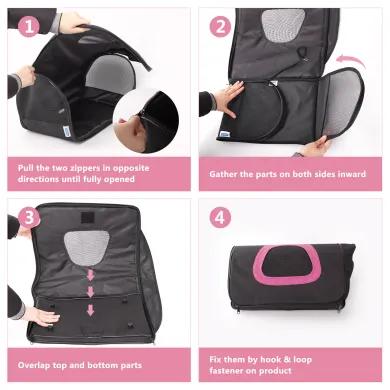 1

Pull the two zippers in opposite directions until fully opened

2

Gather the parts on both sides inward

3

Overlap top and bottom parts

4

Fix them by hook & loop fastener on product