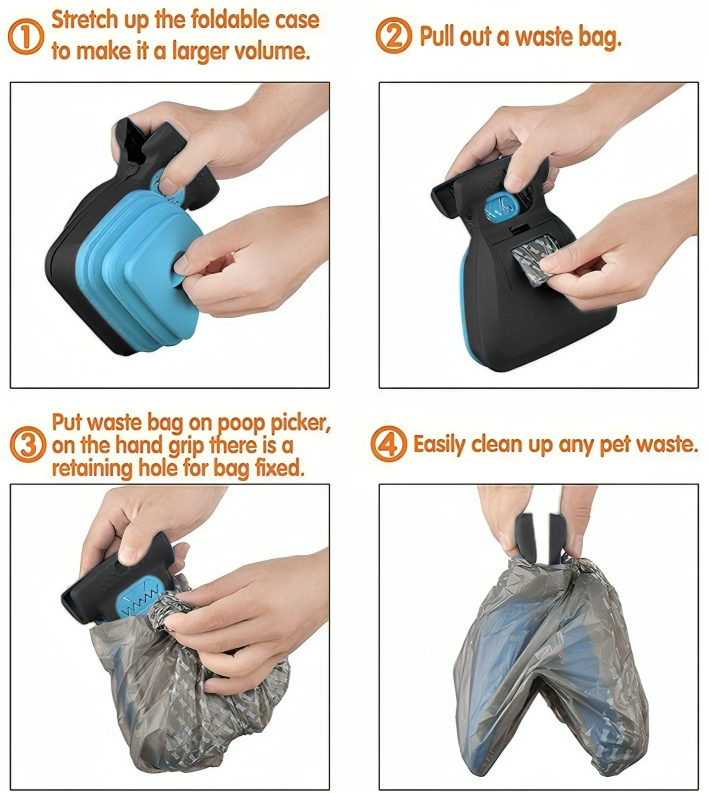 ① Stretch up the foldable case to make it a larger volume.

② Pull out a waste bag.

③ Put waste bag on poop picker, on the hand grip there is a retaining hole for bag fixed.

④ Easily clean up any pet waste.