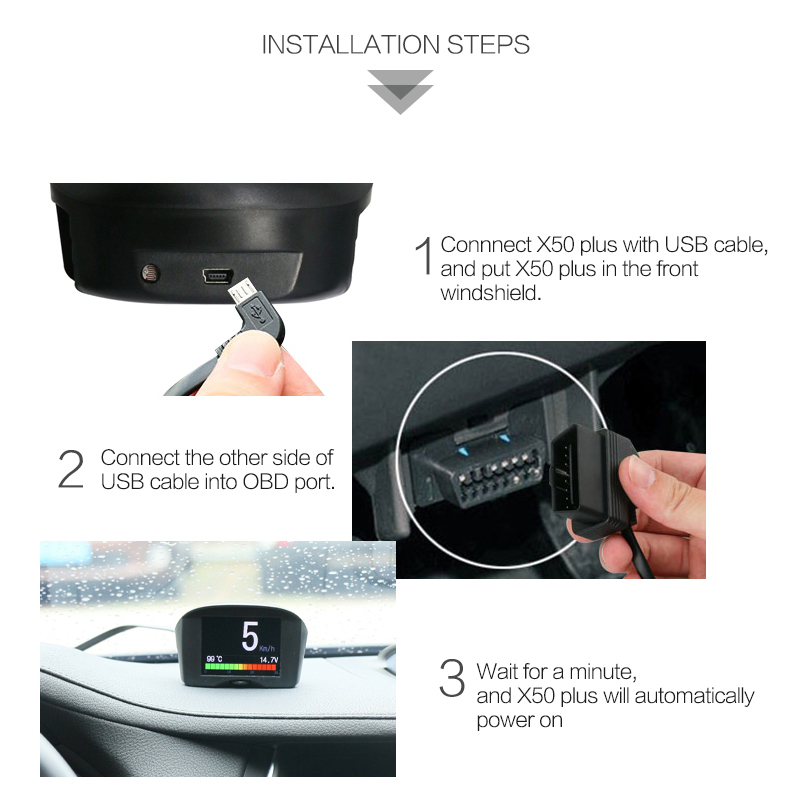 INSTALLATION STEPS

1 Connnect X50 plus with USB cable, and put X50 plus in the front windshield.

2 Connect the other side of USB cable into OBD port.

5 Km/h

99 °C

14.7V

3 Wait for a minute, and X50 plus will automatically power on