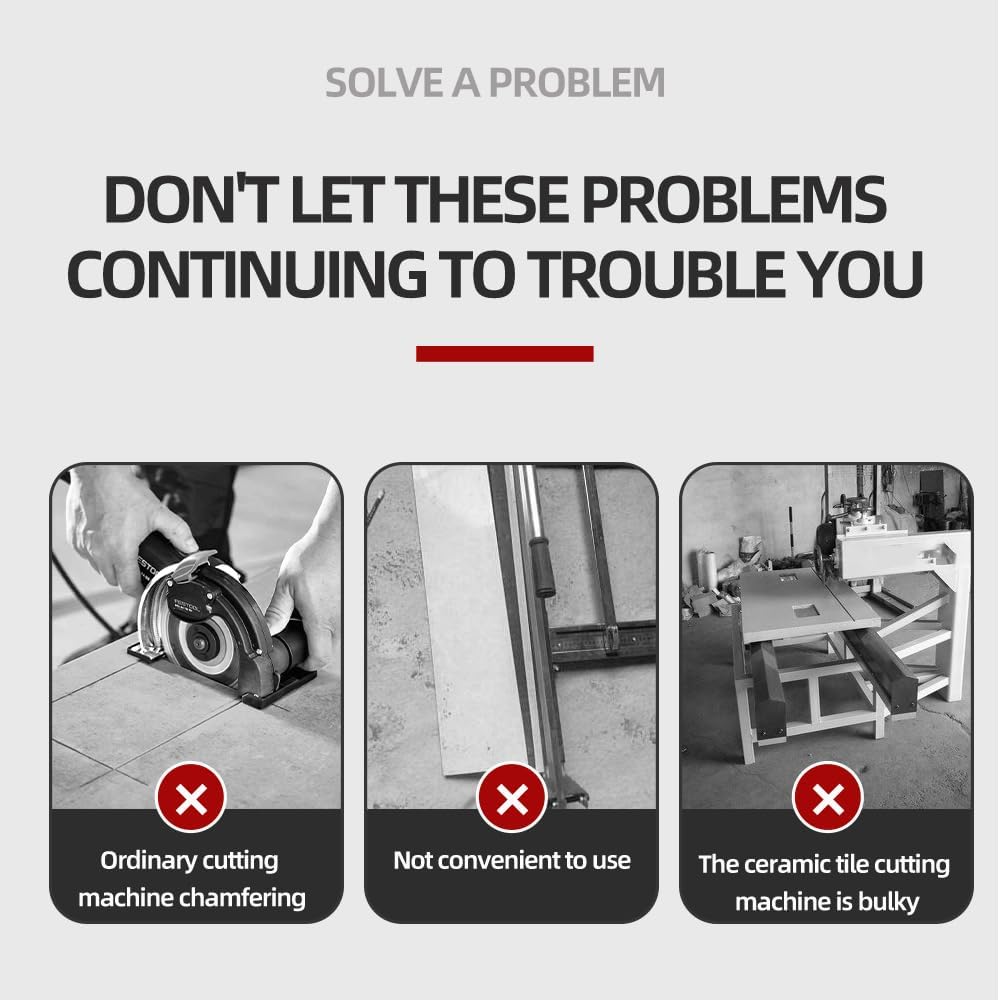 SOLVE A PROBLEM

DON'T LET THESE PROBLEMS CONTINUING TO TROUBLE YOU

Ordinary cutting machine chamfering

Not convenient to use

The ceramic tile cutting machine is bulky