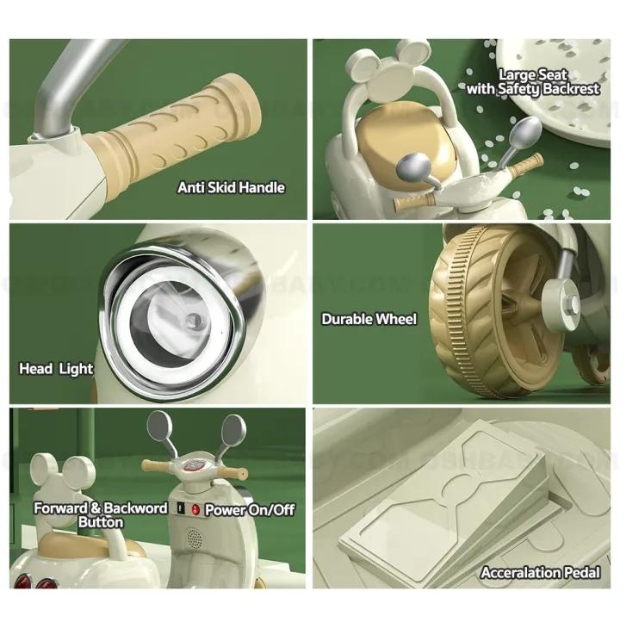 Anti Skid Handle

Large Seat with Safety Backrest

Head Light

Durable Wheel

Forward & Backword Button

Power On/Off

Acceralation Pedal