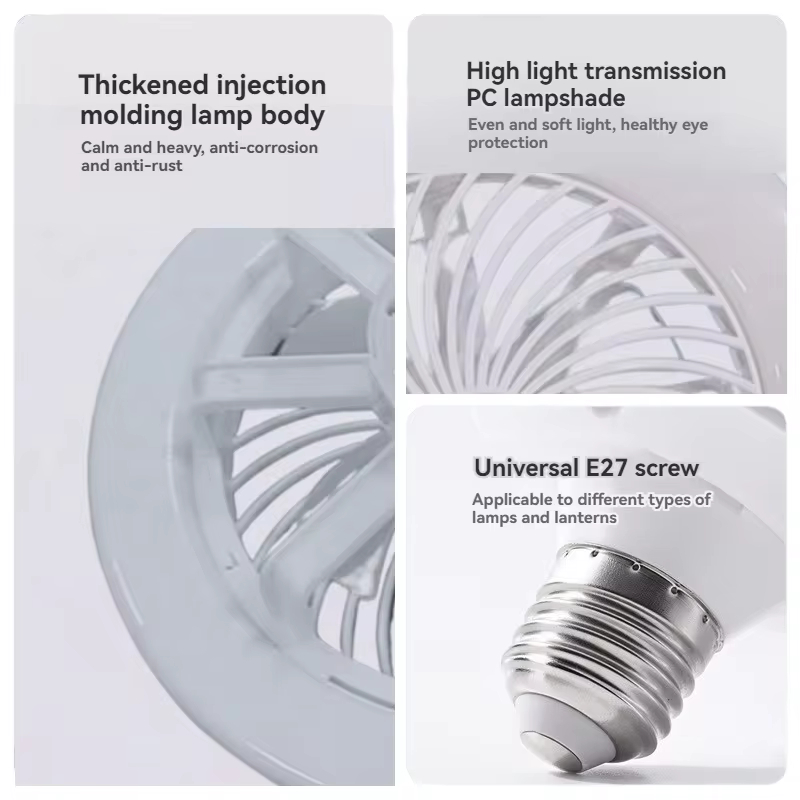 Thickened injection molding lamp body

Calm and heavy, anti-corrosion and anti-rust

High light transmission PC lampshade

Even and soft light, healthy eye protection

Universal E27 screw

Applicable to different types of lamps and lanterns