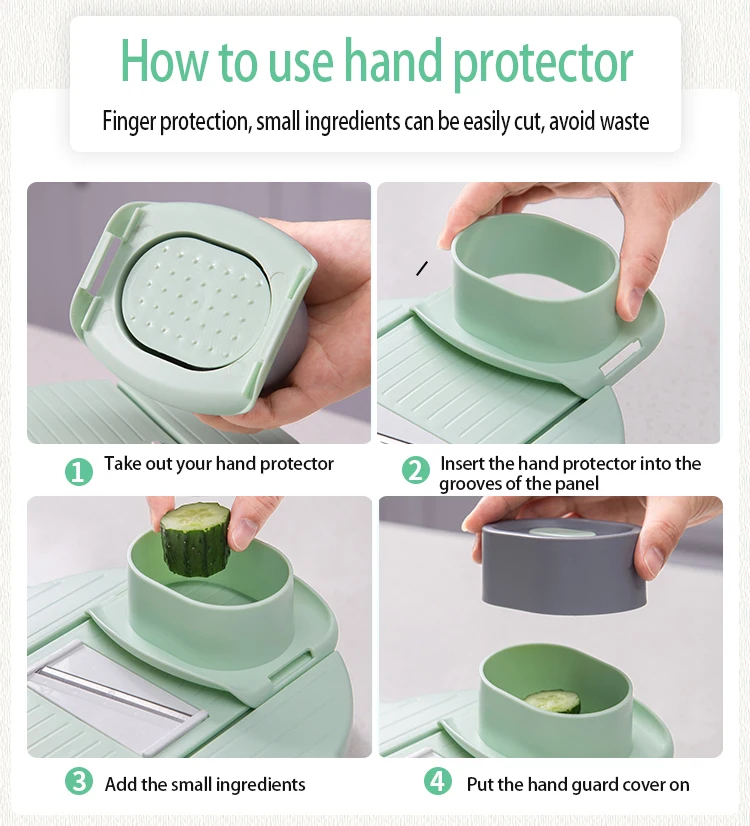 How to use hand protector

Finger protection, small ingredients can be easily cut, avoid waste

1 Take out your hand protector

2 Insert the hand protector into the grooves of the panel

3 Add the small ingredients

4 Put the hand guard cover on