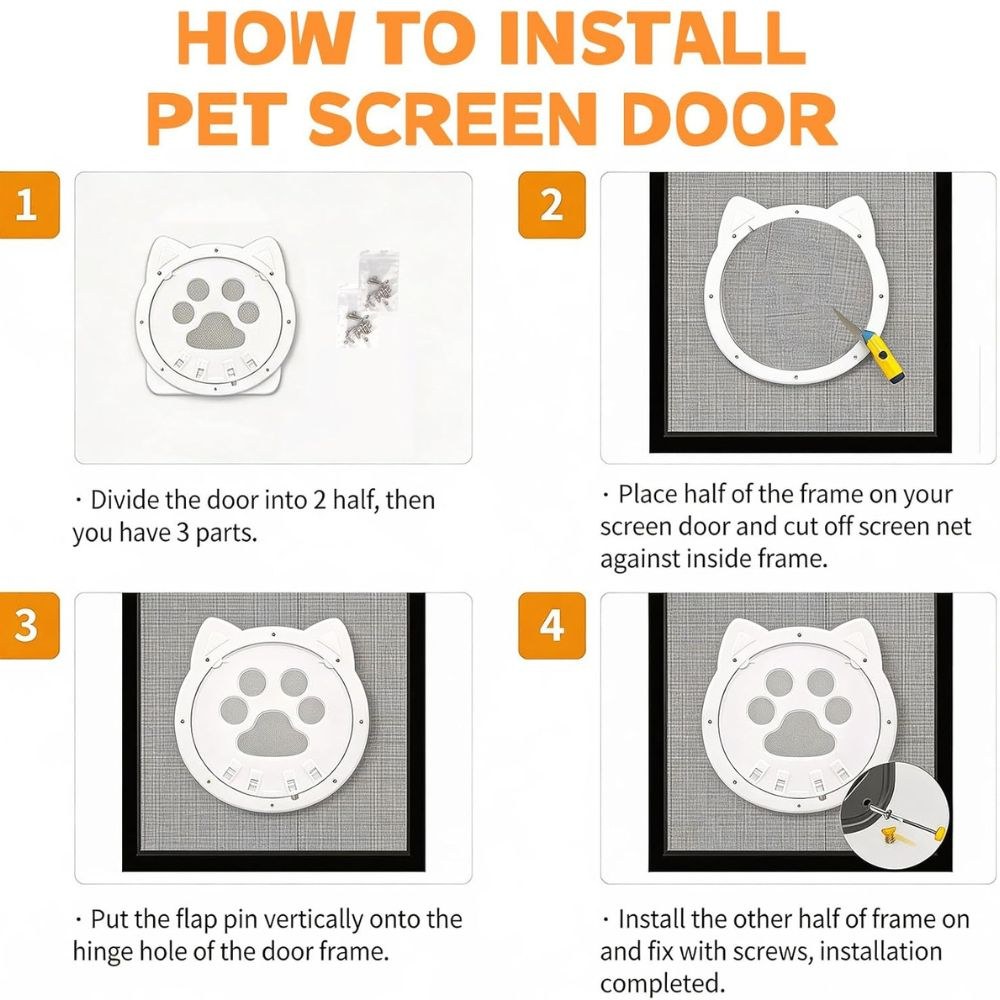 HOW TO INSTALL PET SCREEN DOOR

1

· Divide the door into 2 half, then you have 3 parts.

2

· Place half of the frame on your screen door and cut off screen net against inside frame.

3

· Put the flap pin vertically onto the hinge hole of the door frame.

4

· Install the other half of frame on and fix with screws, installation completed.