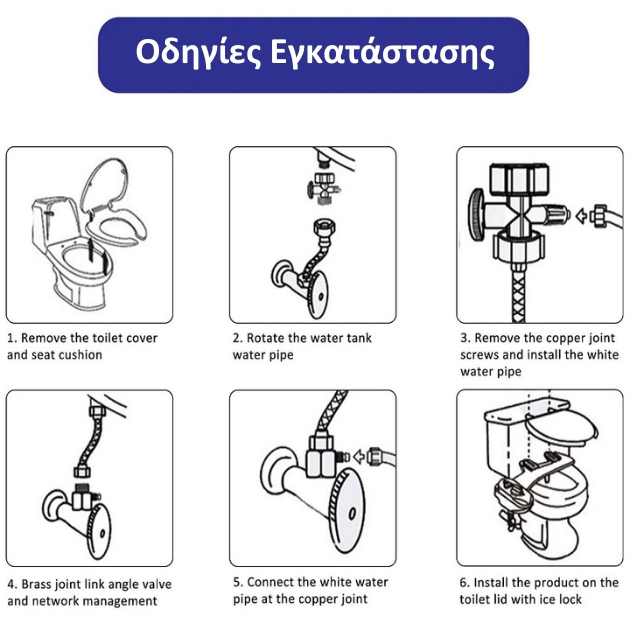 Οδηγίες Εγκατάστασης

1. Remove the toilet cover and seat cushion

2. Rotate the water tank water pipe

3. Remove the copper joint screws and install the white water pipe

4. Brass joint link angle valve and network management

5. Connect the white water pipe at the copper joint

6. Install the product on the toilet lid with ice lock