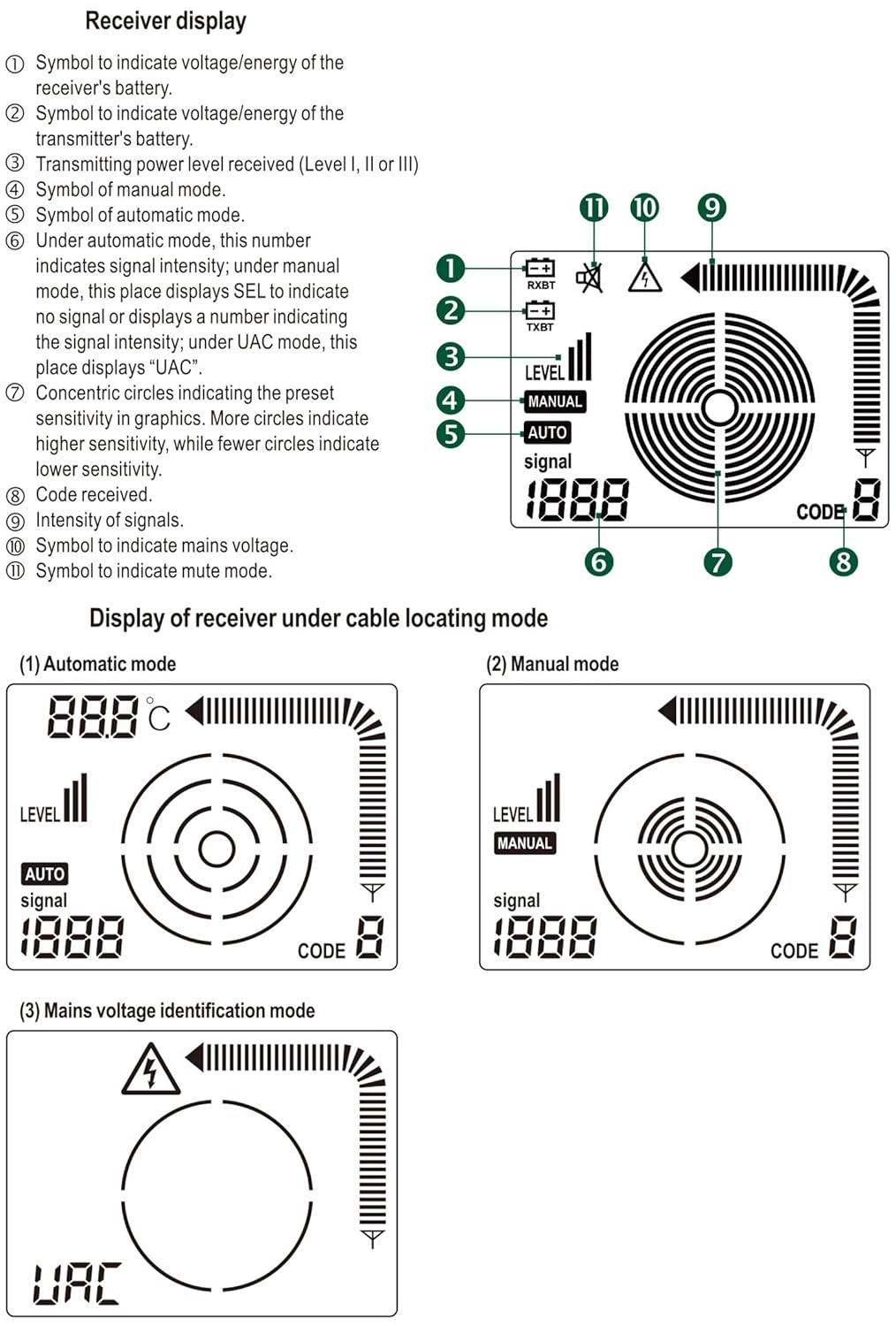 Receiver display

① Symbol to indicate voltage/energy of the receiver's battery.
② Symbol to indicate voltage/energy of the transmitter's battery.
③ Transmitting power level received (Level I, II or III)
④ Symbol of manual mode.
⑤ Symbol of automatic mode.
⑥ Under automatic mode, this number indicates signal intensity; under manual mode, this place displays SEL to indicate no signal or displays a number indicating the signal intensity; under UAC mode, this place displays "UAC".
⑦ Concentric circles indicating the preset sensitivity in graphics. More circles indicate higher sensitivity, while fewer circles indicate lower sensitivity.
⑧ Code received.
⑨ Intensity of signals.
⑩ Symbol to indicate mains voltage.
⑪ Symbol to indicate mute mode.

⑪ ⑩ ⑨
①
RXBT
②
TXBT
③
LEVEL
④ MANUAL
⑤ AUTO
signal
1888
CODE 8
⑥ ⑦ ⑧

Display of receiver under cable locating mode

(1) Automatic mode
88.8 °C
LEVEL
AUTO
signal
1888
CODE 8

(2) Manual mode
LEVEL
MANUAL
signal
1888
CODE 8

(3) Mains voltage identification mode
UAC