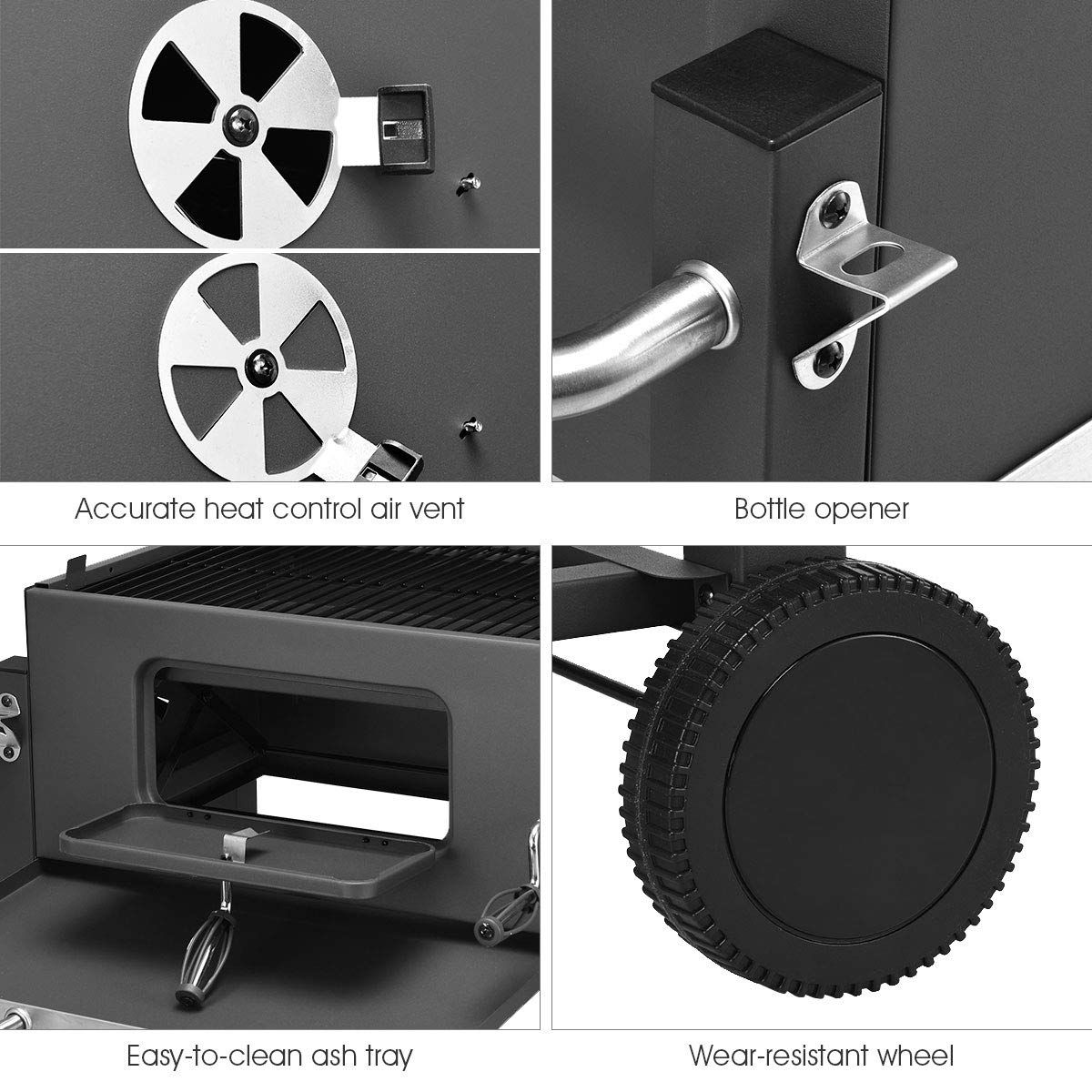 Accurate heat control air vent

Bottle opener

Easy-to-clean ash tray

Wear-resistant wheel