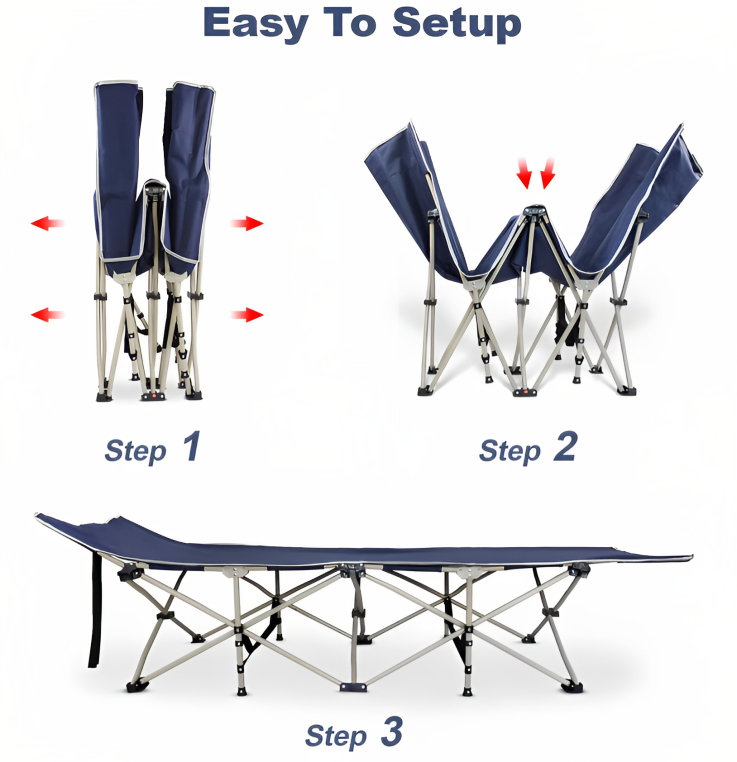 Easy To Setup

Step 1

Step 2

Step 3