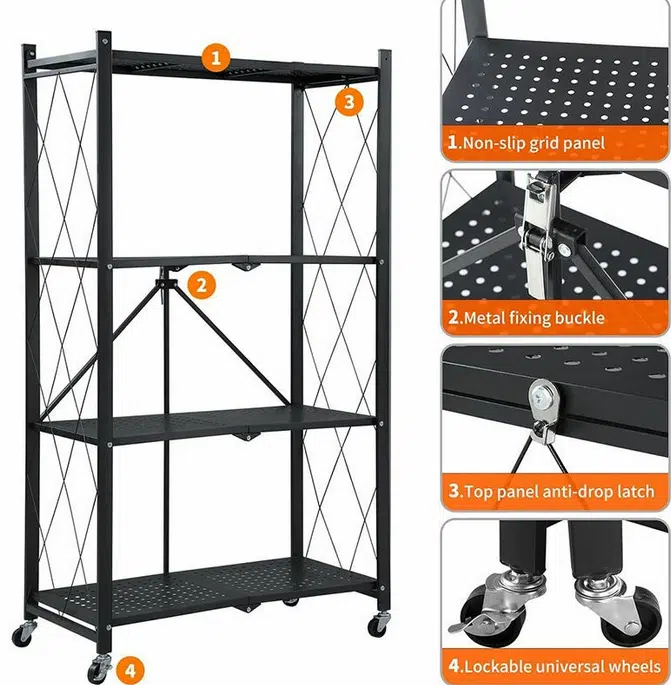 1
3
2
4

1.Non-slip grid panel

2.Metal fixing buckle

3.Top panel anti-drop latch

4.Lockable universal wheels