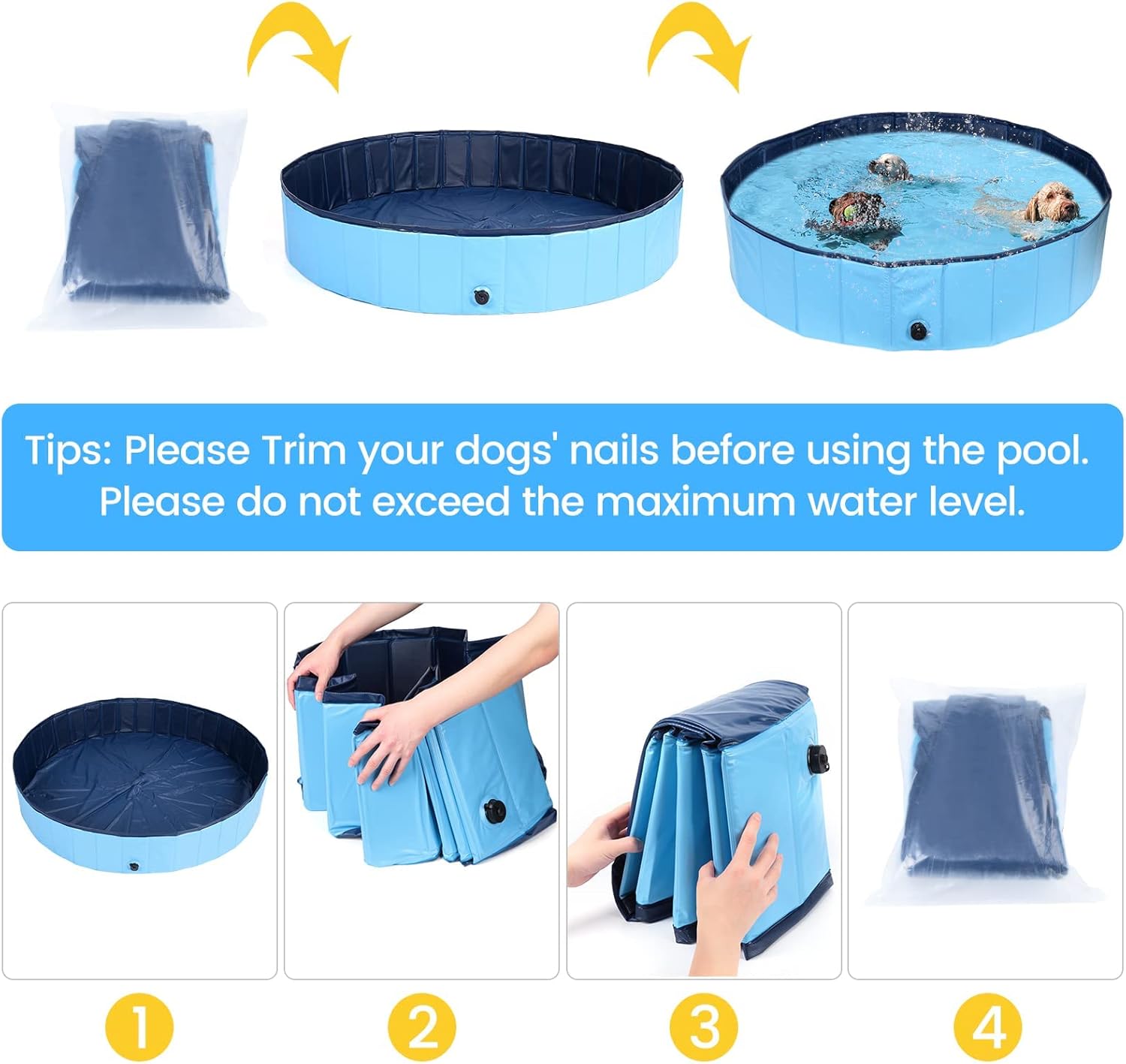 Tips: Please Trim your dogs' nails before using the pool. Please do not exceed the maximum water level.

1

2

3

4