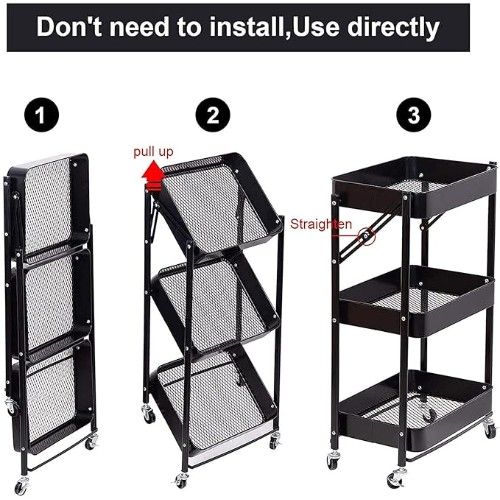 Don't need to install,Use directly

1

2

pull up

3

Straighten