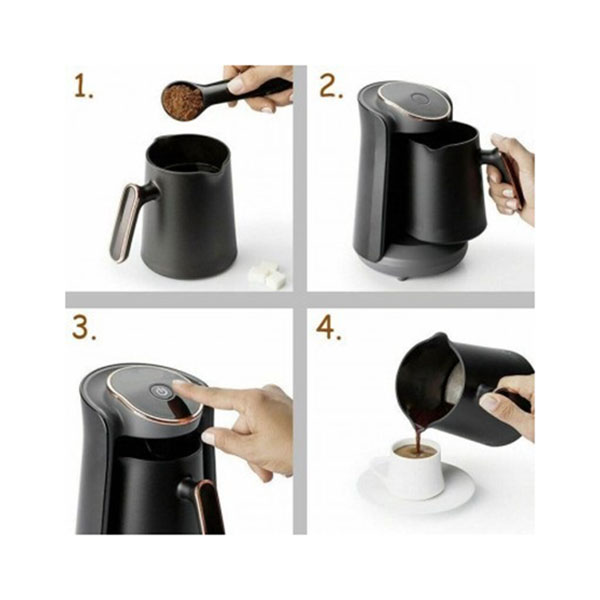 1.

2.

3.

4.