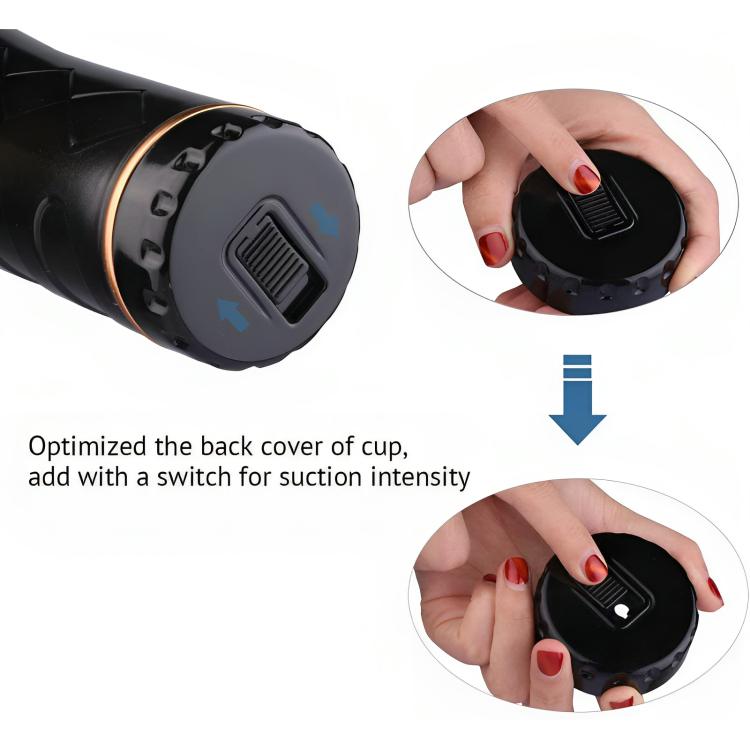 Optimized the back cover of cup,
add with a switch for suction intensity