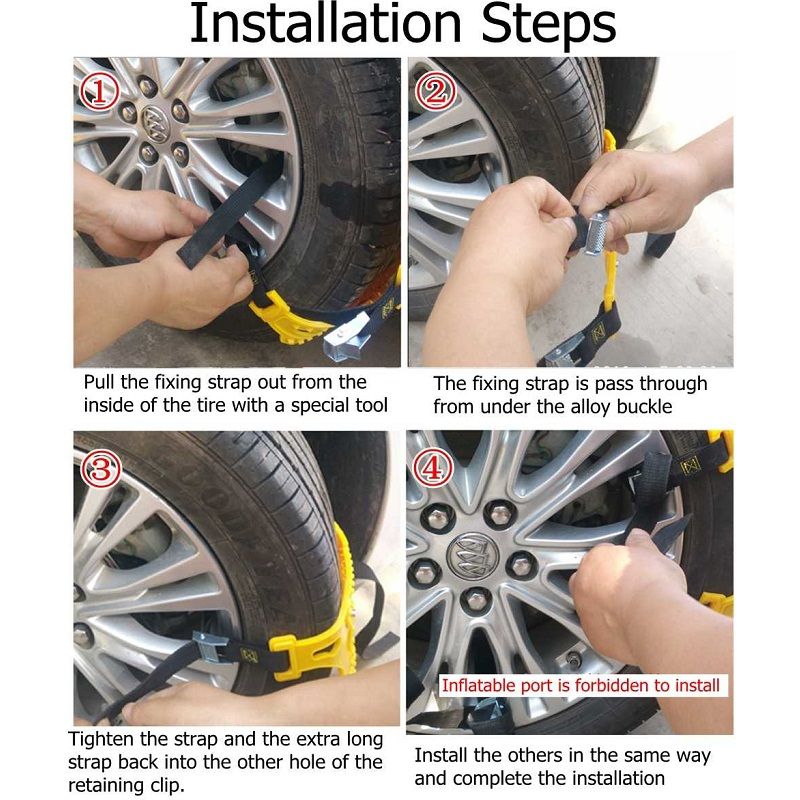 Installation Steps

①

Pull the fixing strap out from the inside of the tire with a special tool

②

The fixing strap is pass through from under the alloy buckle

③

Tighten the strap and the extra long strap back into the other hole of the retaining clip.

④

Inflatable port is forbidden to install

Install the others in the same way and complete the installation