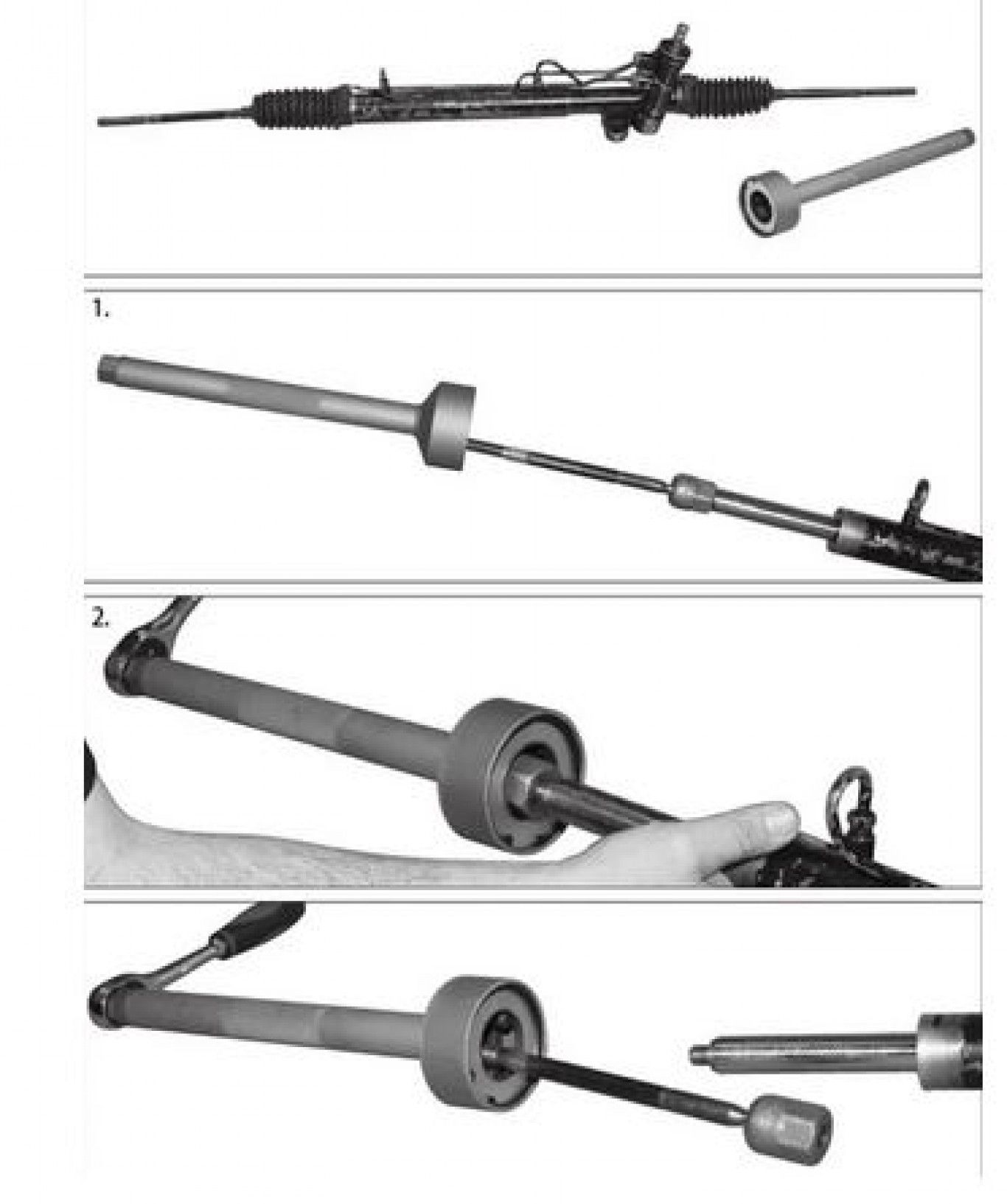 1.

2.