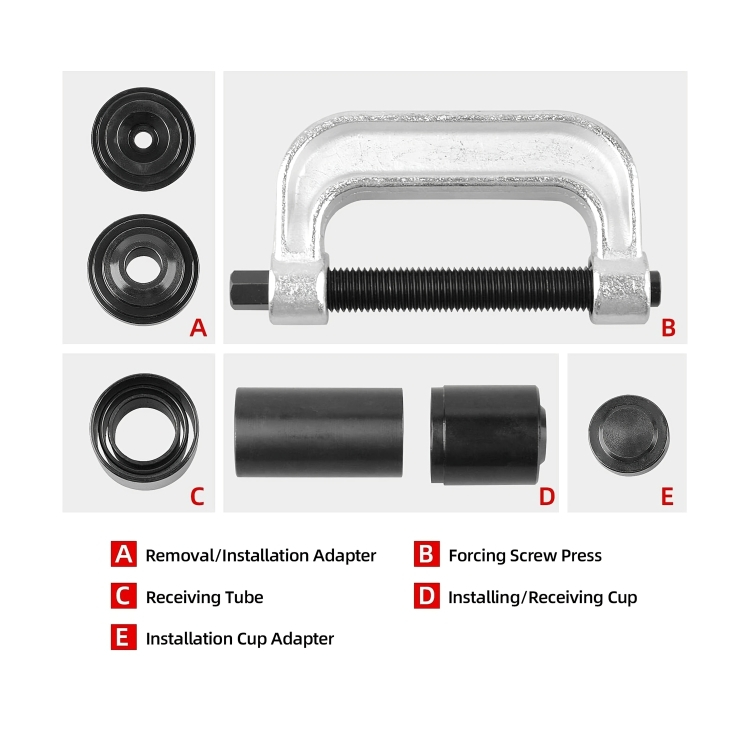 A

B

C

D

E

A Removal/Installation Adapter

B Forcing Screw Press

C Receiving Tube

D Installing/Receiving Cup

E Installation Cup Adapter