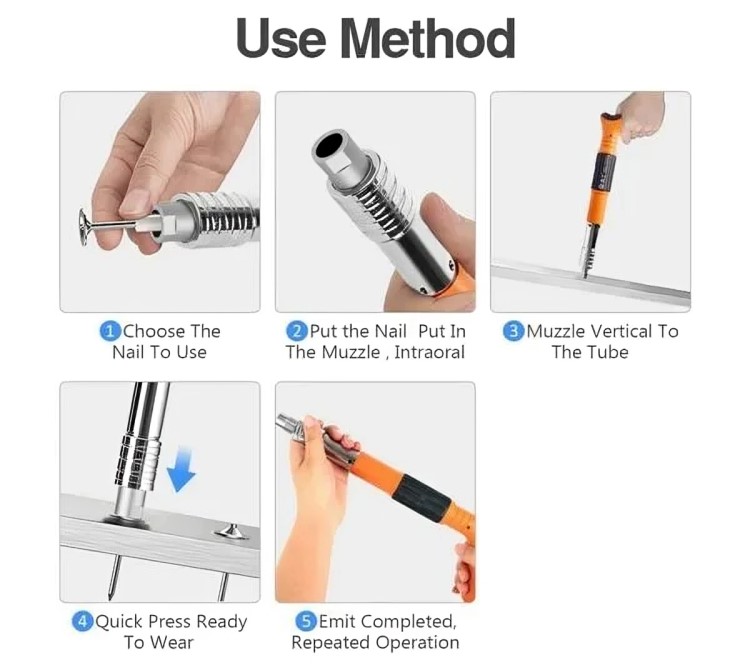 Use Method

1 Choose The Nail To Use

2 Put the Nail Put In The Muzzle , Intraoral

3 Muzzle Vertical To The Tube

4 Quick Press Ready To Wear

5 Emit Completed, Repeated Operation