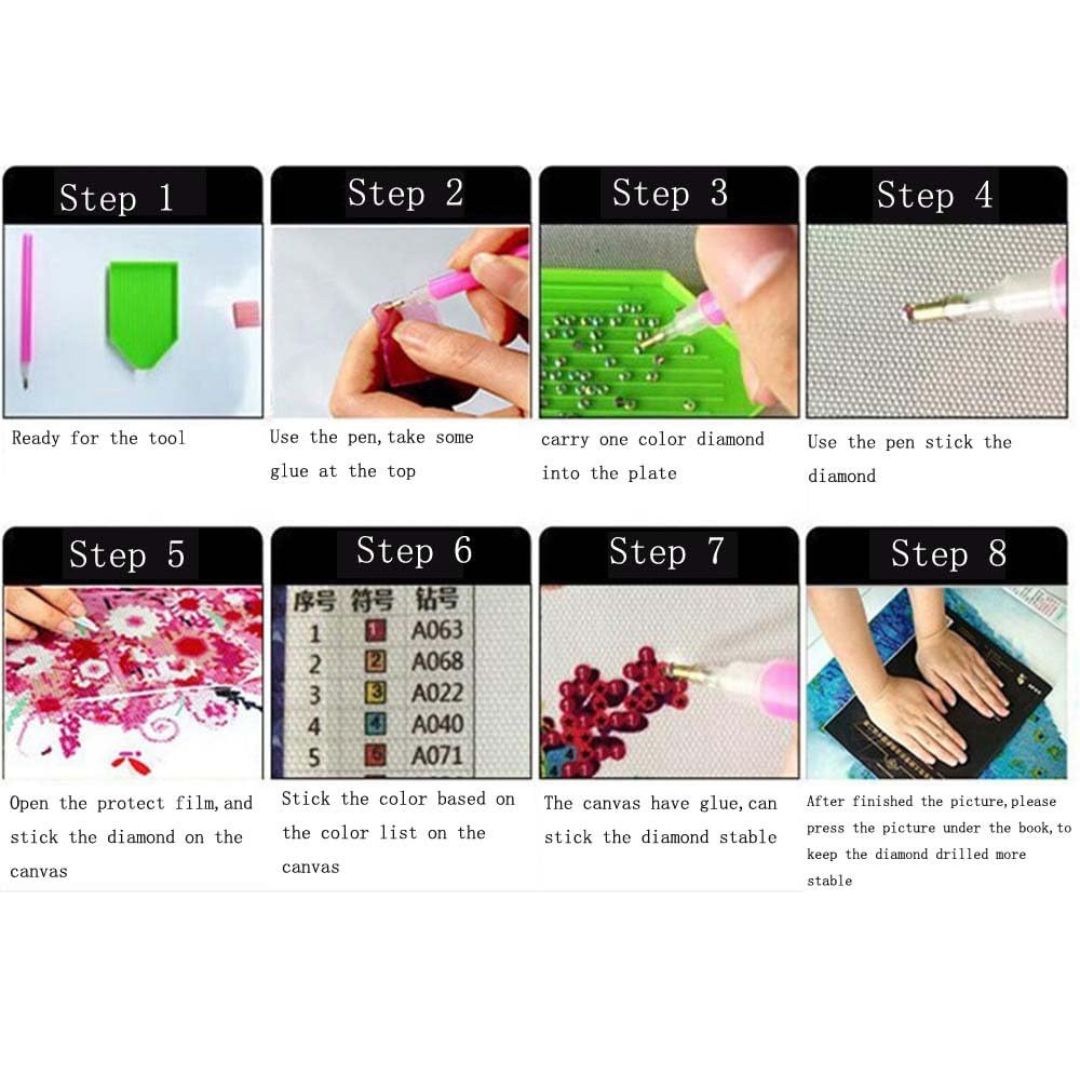 Step 1

Ready for the tool

Step 2

Use the pen, take some glue at the top

Step 3

carry one color diamond into the plate

Step 4

Use the pen stick the diamond

Step 5

Open the protect film, and stick the diamond on the canvas

Step 6

| 序号 | 符号 | 钻号 |
|---|---|---|
| 1 | 1 | A063 |
| 2 | 2 | A068 |
| 3 | 3 | A022 |
| 4 | 4 | A040 |
| 5 | 5 | A071 |

Stick the color based on the color list on the canvas

Step 7

The canvas have glue, can stick the diamond stable

Step 8

After finished the picture, please press the picture under the book, to keep the diamond drilled more stable