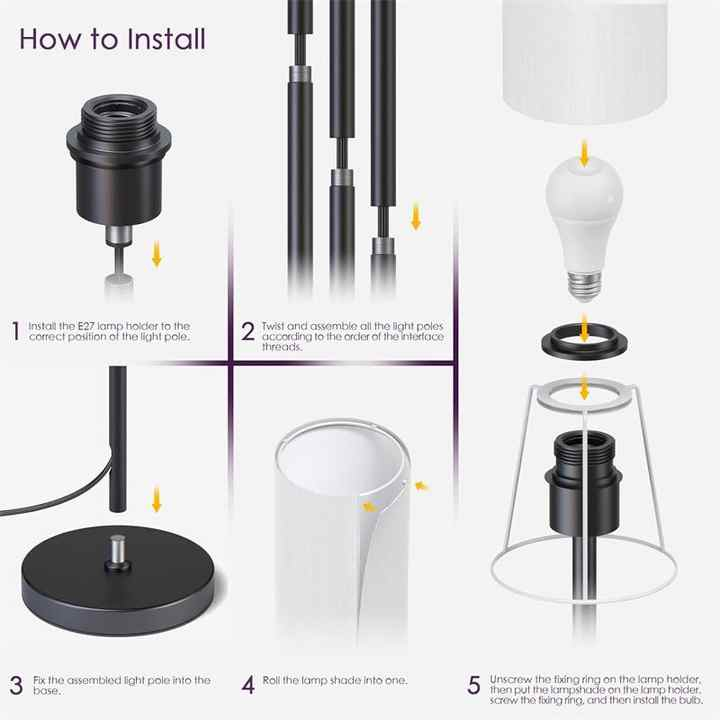 How to Install

1 Install the E27 lamp holder to the correct position of the light pole.

2 Twist and assemble all the light poles according to the order of the interface threads.

3 Fix the assembled light pole into the base.

4 Roll the lamp shade into one.

5 Unscrew the fixing ring on the lamp holder, then put the lampshade on the lamp holder, screw the fixing ring, and then install the bulb.