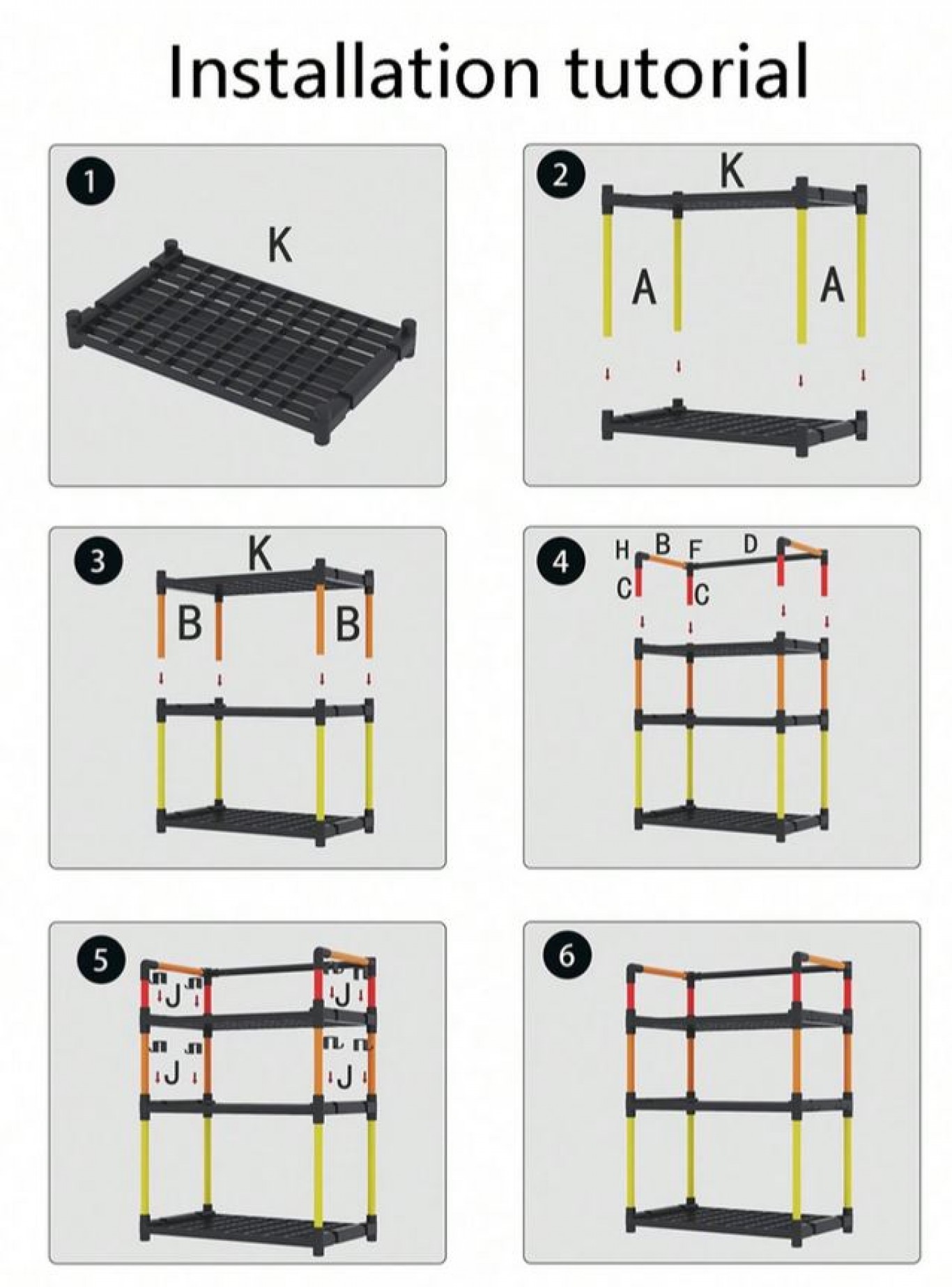 Installation tutorial

1
K

2
K
A
A

3
K
B
B

4
H
B
F
D
C
C

5
J
J
J
J

6