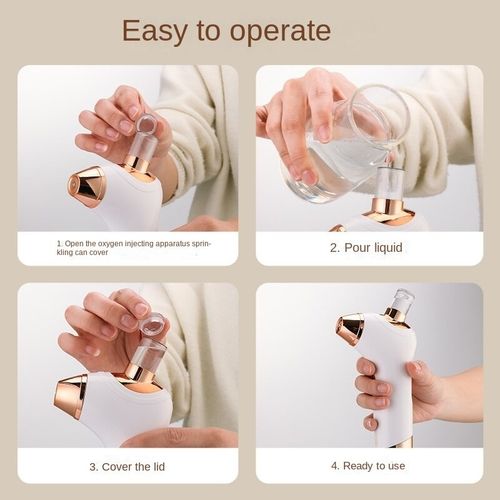 Easy to operate

1. Open the oxygen injecting apparatus sprinkling can cover

2. Pour liquid

3. Cover the lid

4. Ready to use