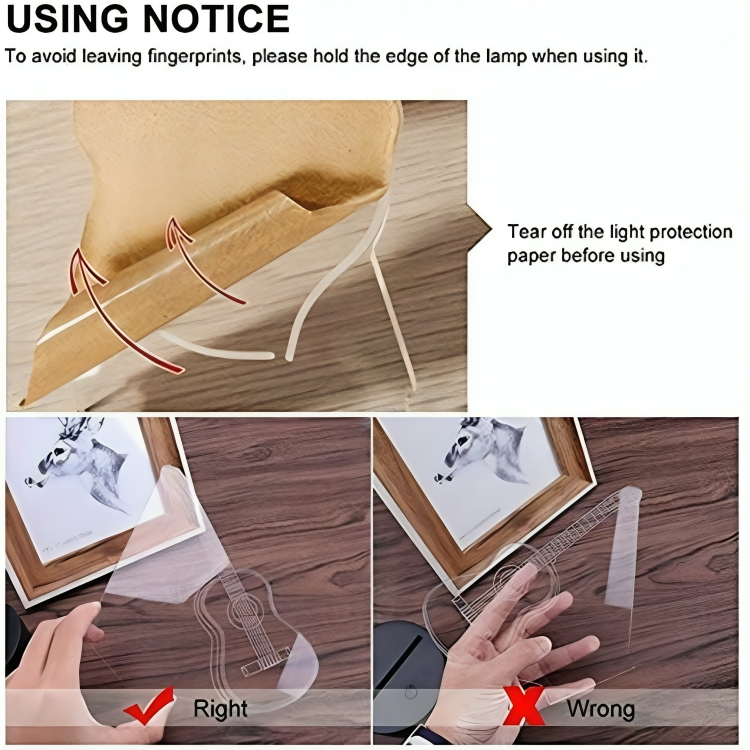 USING NOTICE

To avoid leaving fingerprints, please hold the edge of the lamp when using it.

Tear off the light protection paper before using

Right

Wrong