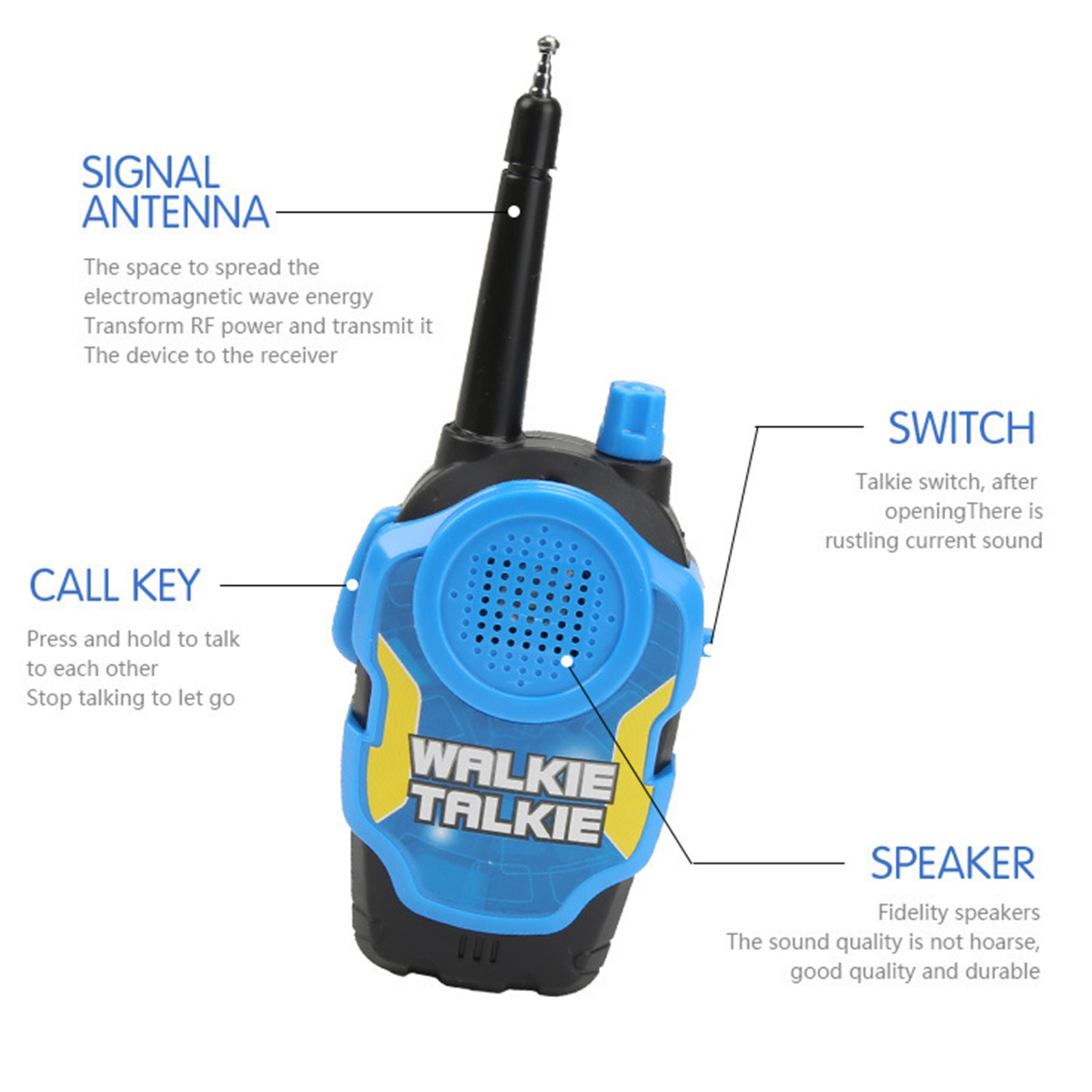 SIGNAL ANTENNA

The space to spread the electromagnetic wave energy
Transform RF power and transmit it
The device to the receiver

SWITCH

Talkie switch, after openingThere is rustling current sound

CALL KEY

Press and hold to talk to each other
Stop talking to let go

WALKIE TALKIE

SPEAKER

Fidelity speakers
The sound quality is not hoarse, good quality and durable