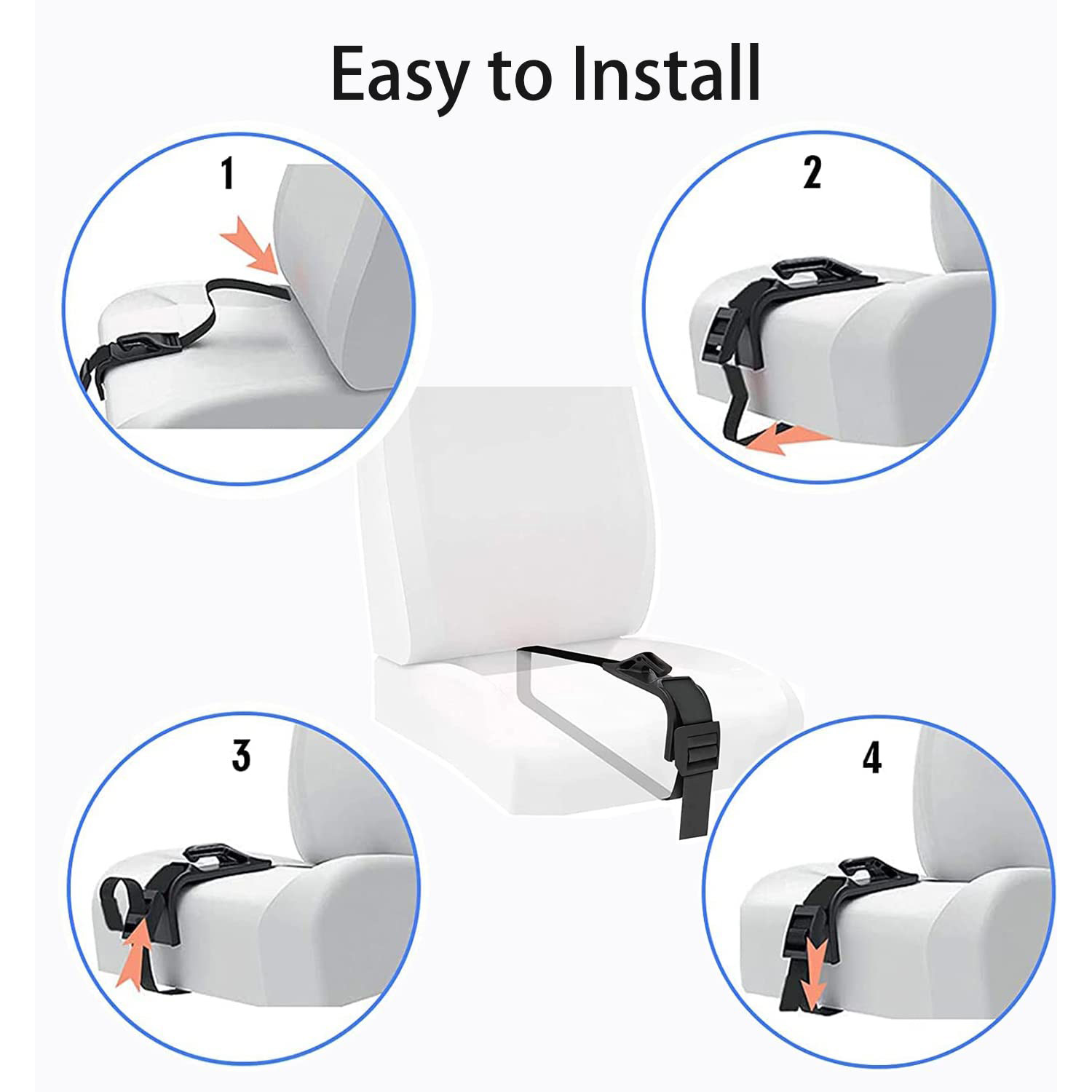 Easy to Install

1

2

3

4